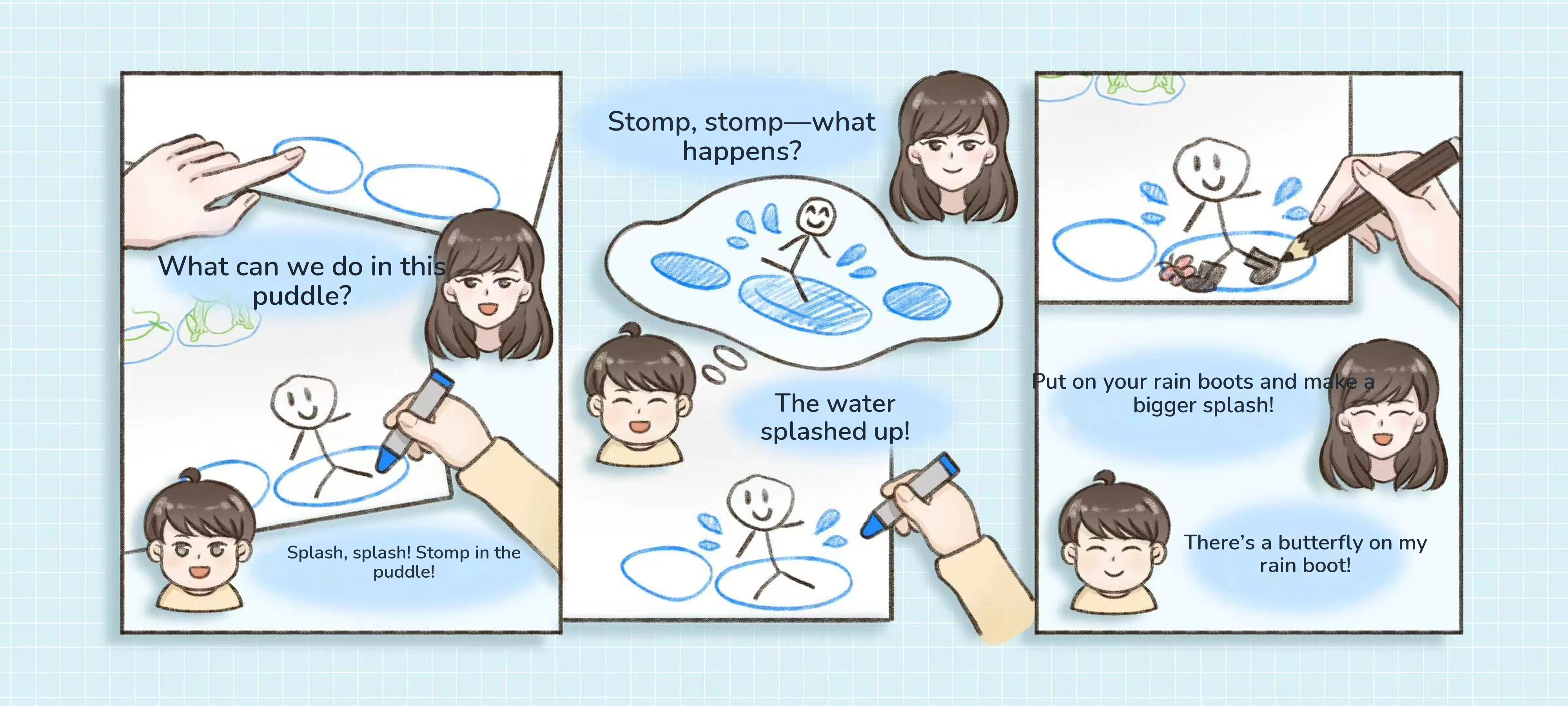 What can we do in this puddle?

Splash, splash! Stomp in the puddle!

Stomp, stomp—what happens?

The water splashed up!

Put on your rain boots and make a bigger splash!

There's a butterfly on my rain boot!